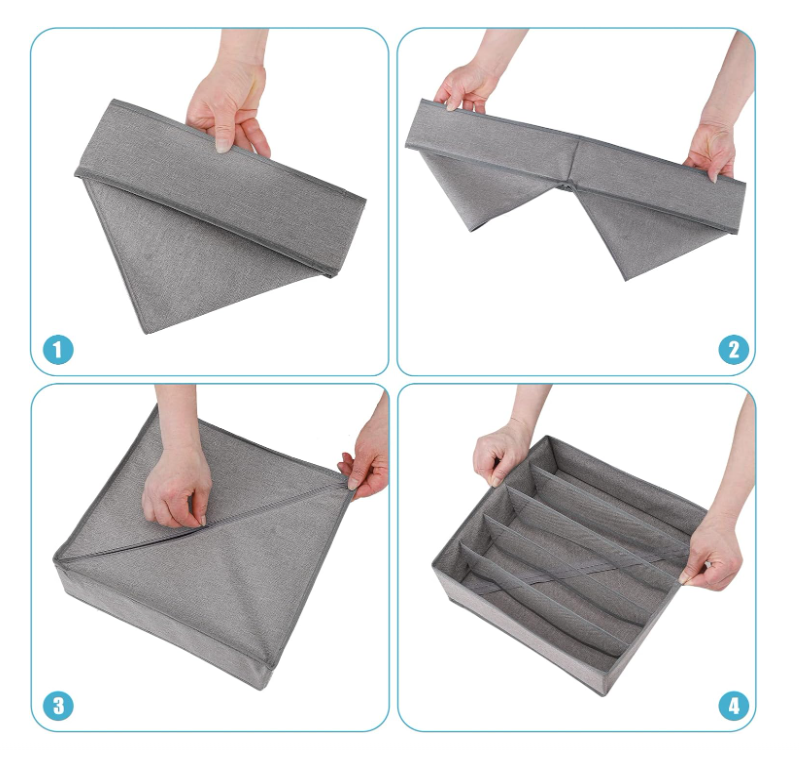 1

2

3

4