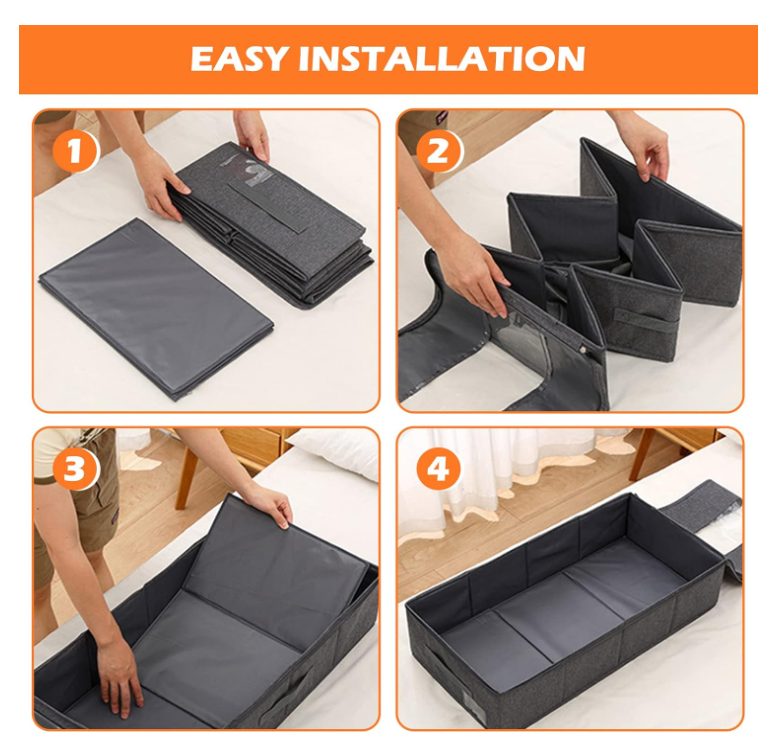 EASY INSTALLATION

1

2

3

4