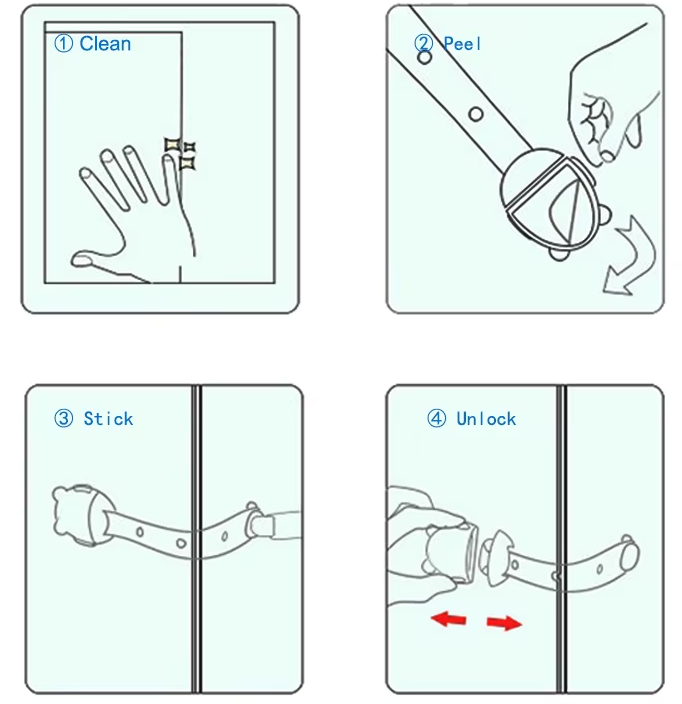 ① Clean

② Peel

③ Stick

④ Unlock