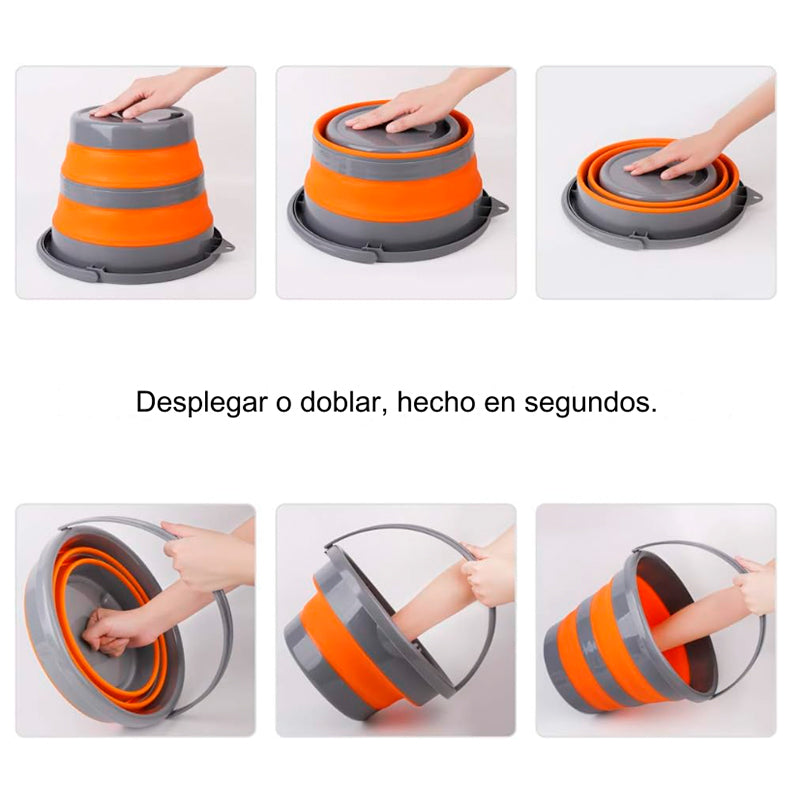 Desplegar o doblar, hecho en segundos.