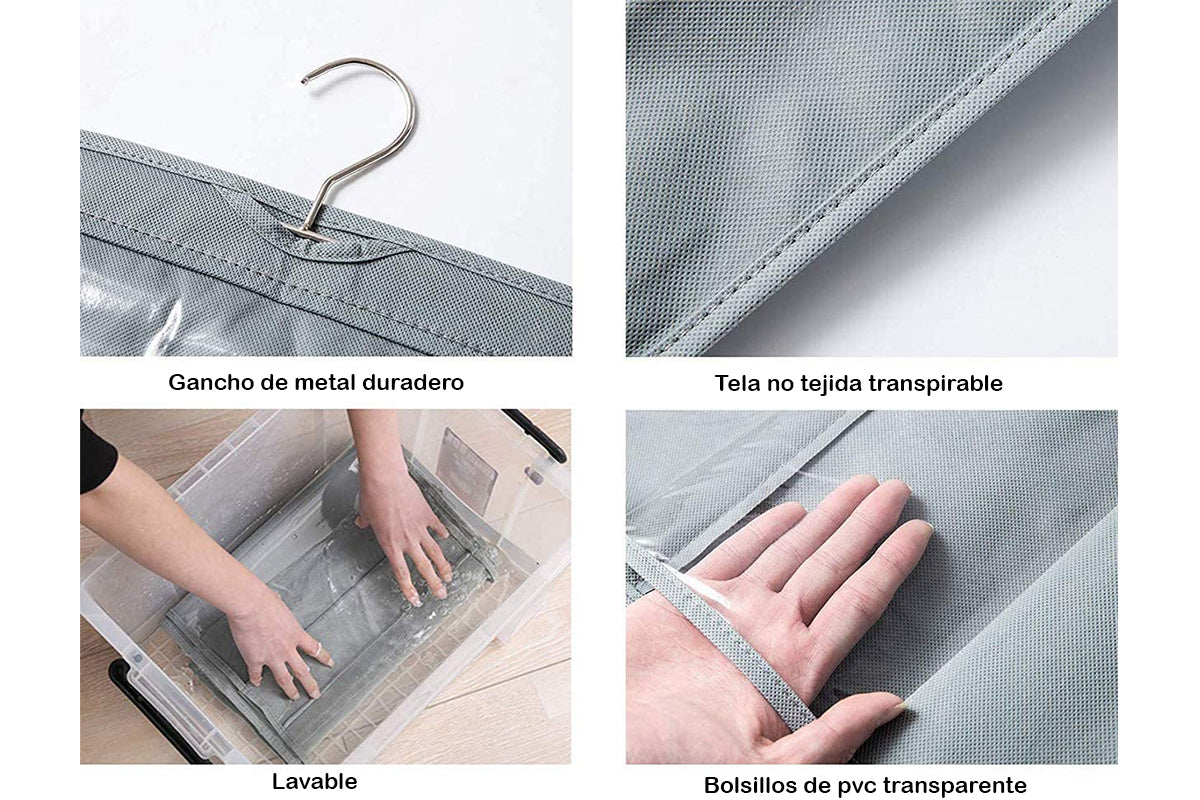 Gancho de metal duradero

Tela no tejida transpirable

Lavable

Bolsillos de pvc transparente