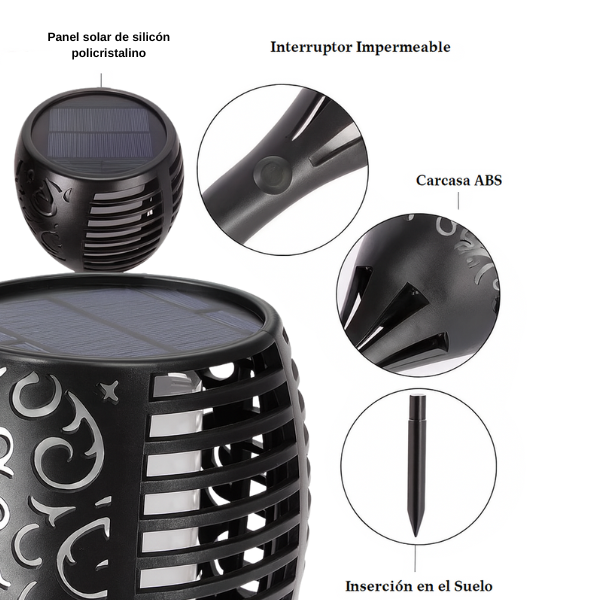 Panel solar de silicón policristalino

Interruptor Impermeable

Carcasa ABS

Inserción en el Suelo