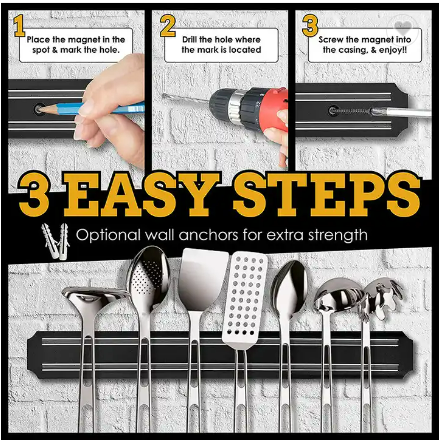 1
Place the magnet in the spot & mark the hole.

2
Drill the hole where the mark is located

3
Screw the magnet into the casing, & enjoy!!

3 EASY STEPS

Optional wall anchors for extra strength